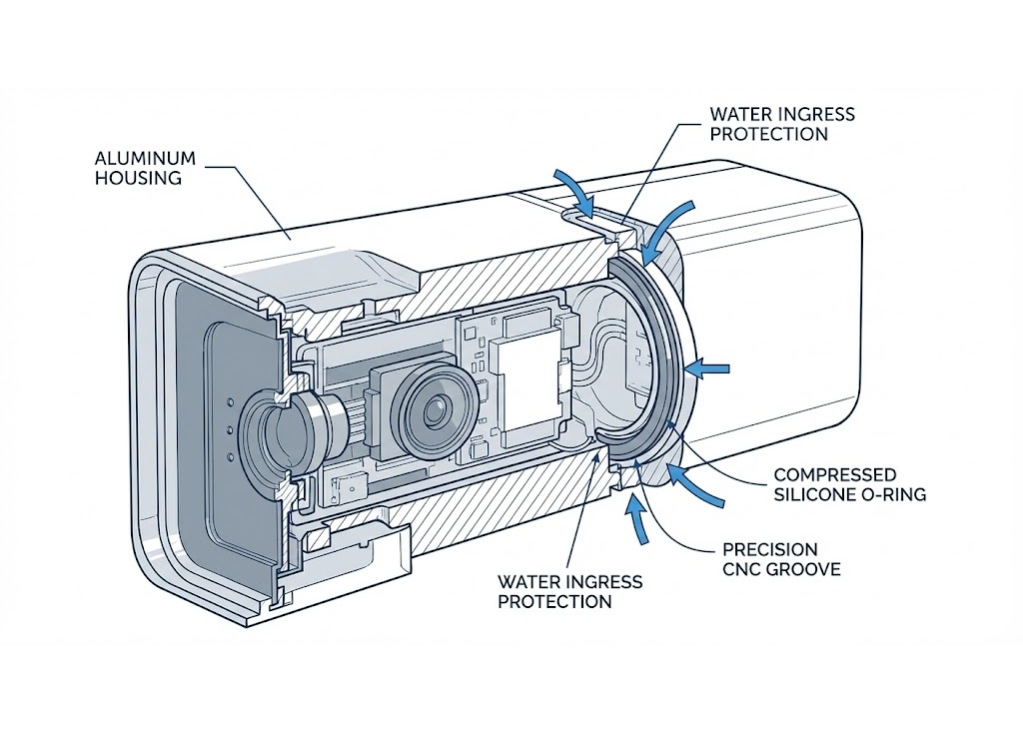 ALUMINUM HOUSING

WATER INGRESS PROTECTION

COMPRESSED SILICONE O-RING

PRECISION CNC GROOVE

WATER INGRESS PROTECTION